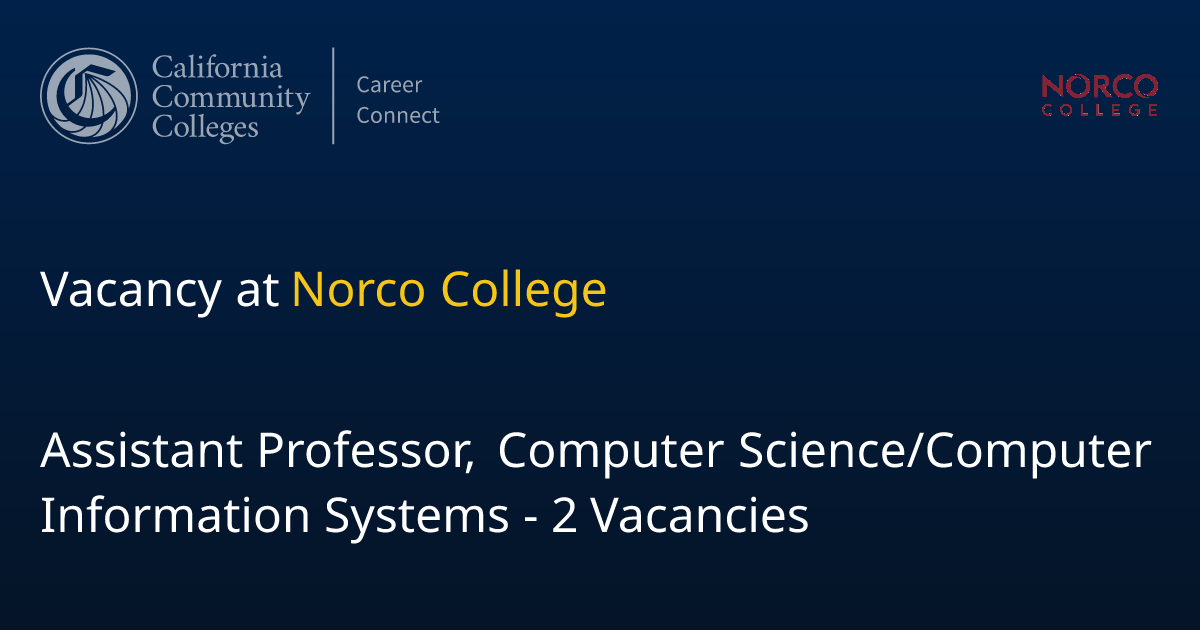 California Community Colleges

Career Connect

NORCO COLLEGE

Vacancy at Norco College

Assistant Professor, Computer Science/Computer Information Systems - 2 Vacancies